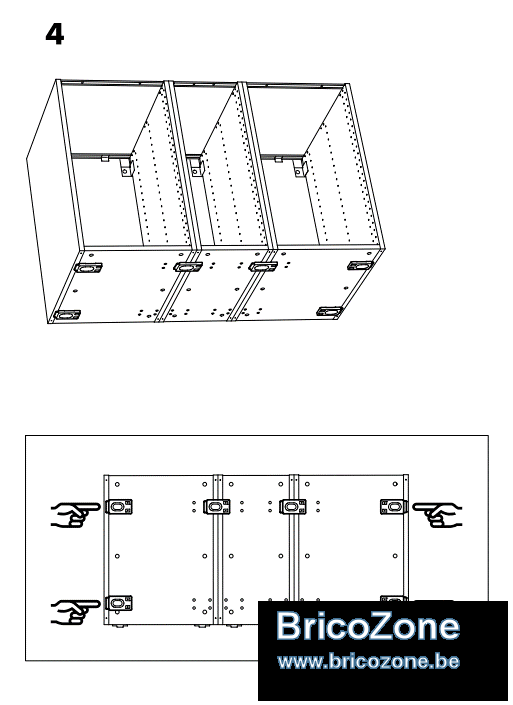 4

BricoZone
www.bricozone.be