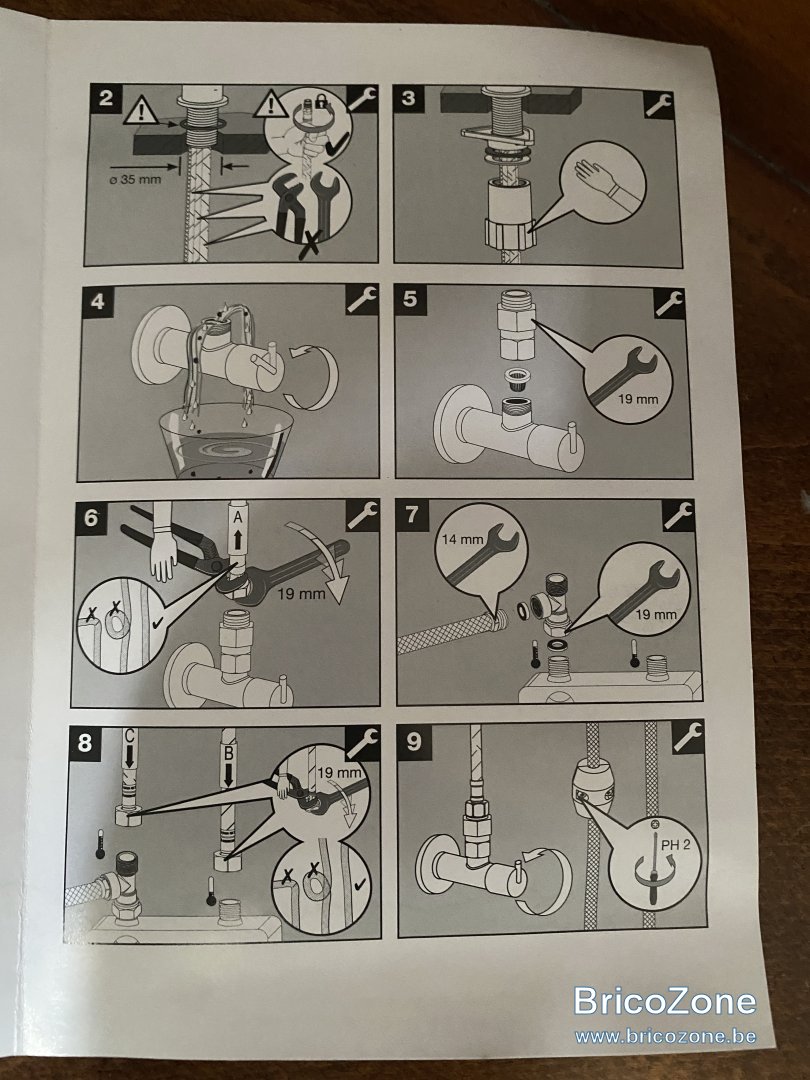 2

ø 35 mm

3

4

5

19 mm

6

A

19 mm

7

14 mm

19 mm

8

C

B

19 mm

9

PH 2

BricoZone
www.bricozone.be